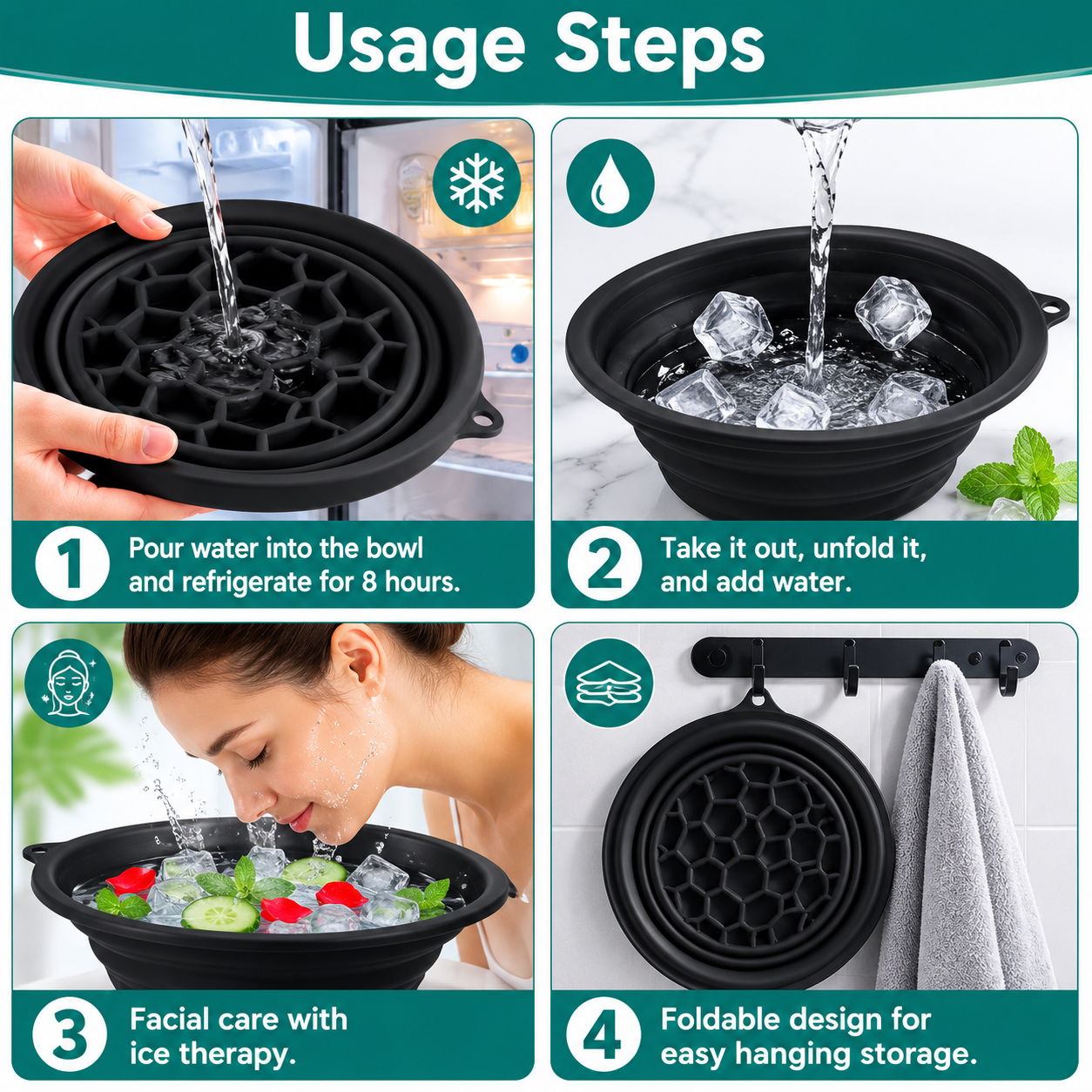 Usage Steps

1 Pour water into the bowl and refrigerate for 8 hours.

2 Take it out, unfold it, and add water.

3 Facial care with ice therapy.

4 Foldable design for easy hanging storage.